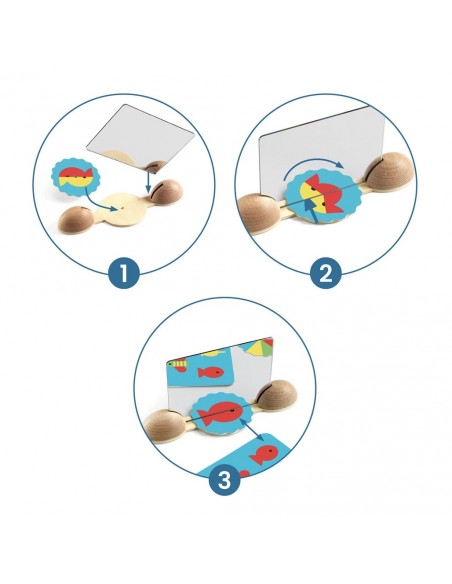 1

2

3