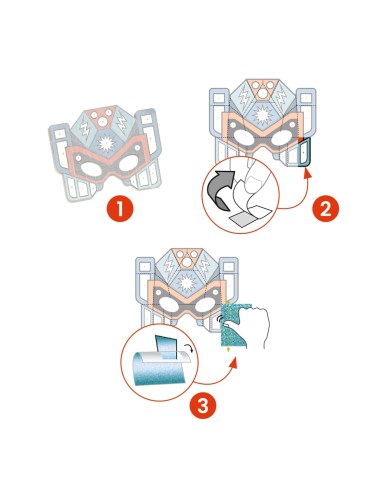 1

2

3