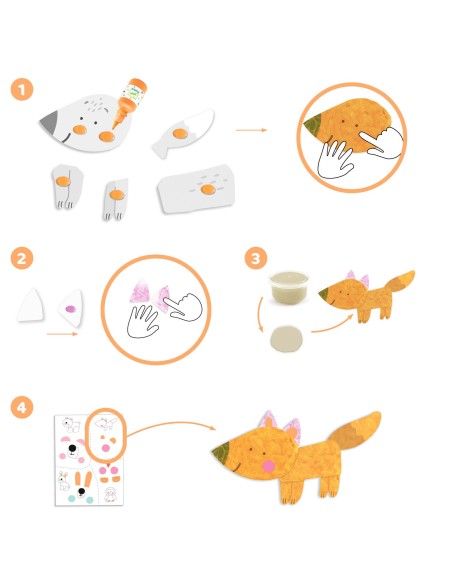 1

2

3

4